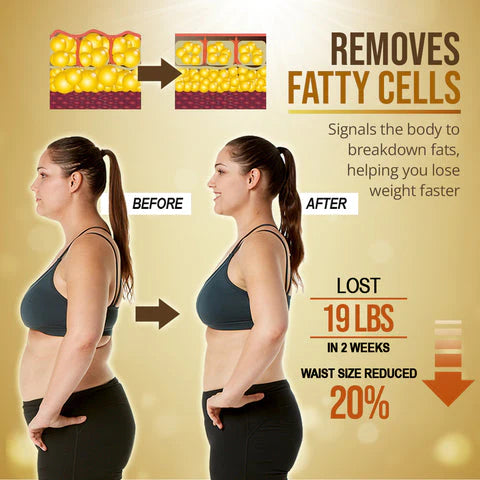 REMOVES FATTY CELLS

Signals the body to breakdown fats, helping you lose weight faster

BEFORE

AFTER

LOST

19 LBS

IN 2 WEEKS

WAIST SIZE REDUCED

20%